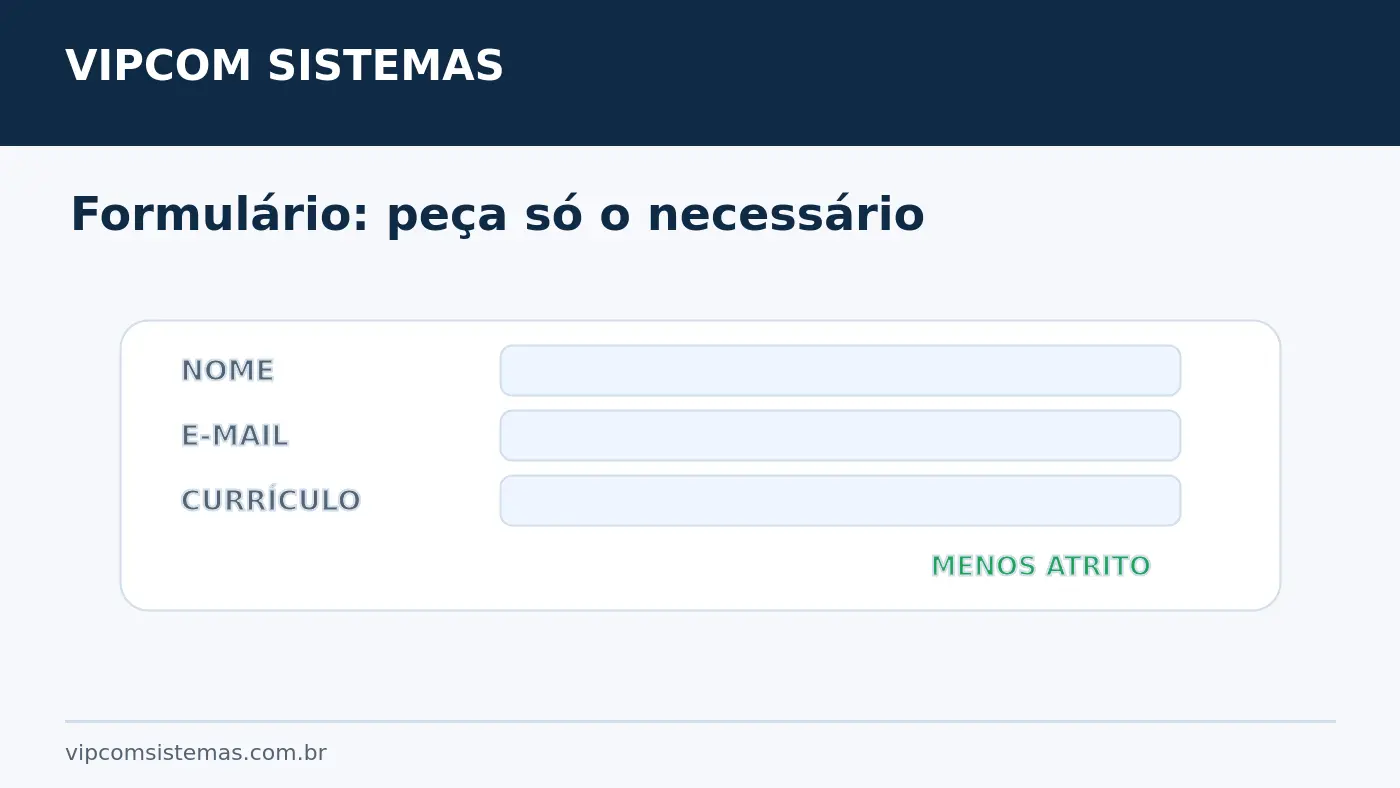 VIPCOM SISTEMAS

Formulário: peça só o necessário

NOME

E-MAIL

CURRÍCULO

MENOS ATRITO

vipcomsistemas.com.br